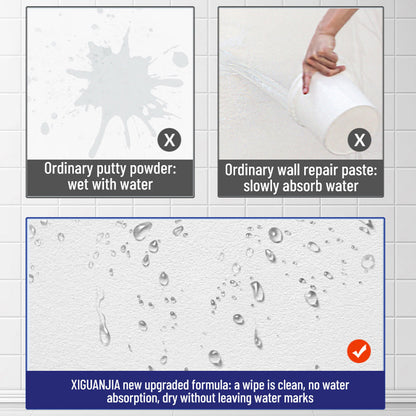 X

Ordinary putty powder: wet with water

X

Ordinary wall repair paste: slowly absorb water

XIGUANJIA new upgraded formula: a wipe is clean, no water absorption, dry without leaving water marks