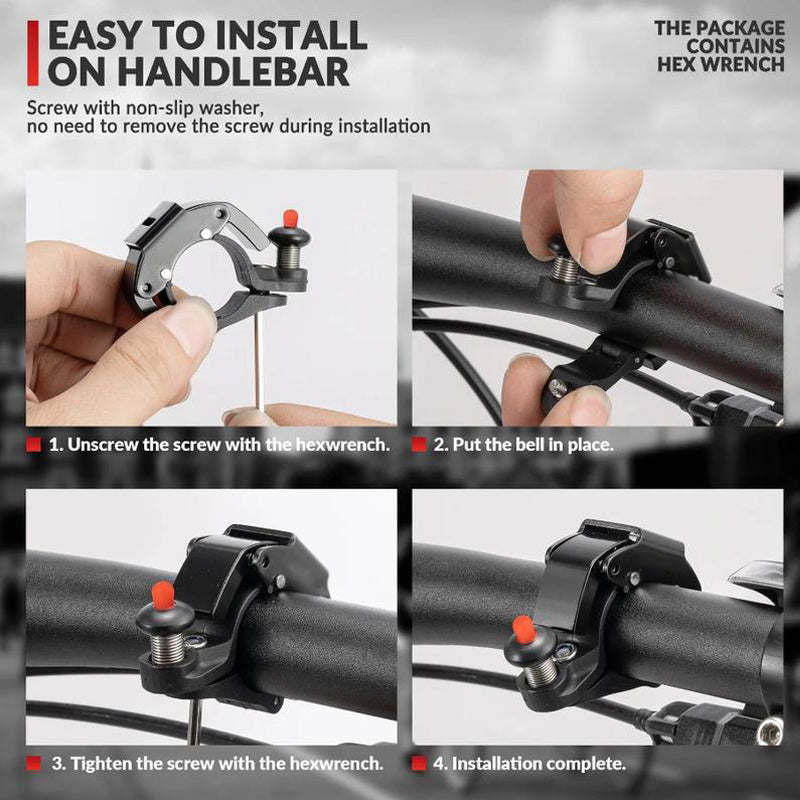 EASY TO INSTALL ON HANDLEBAR

THE PACKAGE CONTAINS HEX WRENCH

Screw with non-slip washer, no need to remove the screw during installation

1. Unscrew the screw with the hexwrench.

2. Put the bell in place.

3. Tighten the screw with the hexwrench.

4. Installation complete.